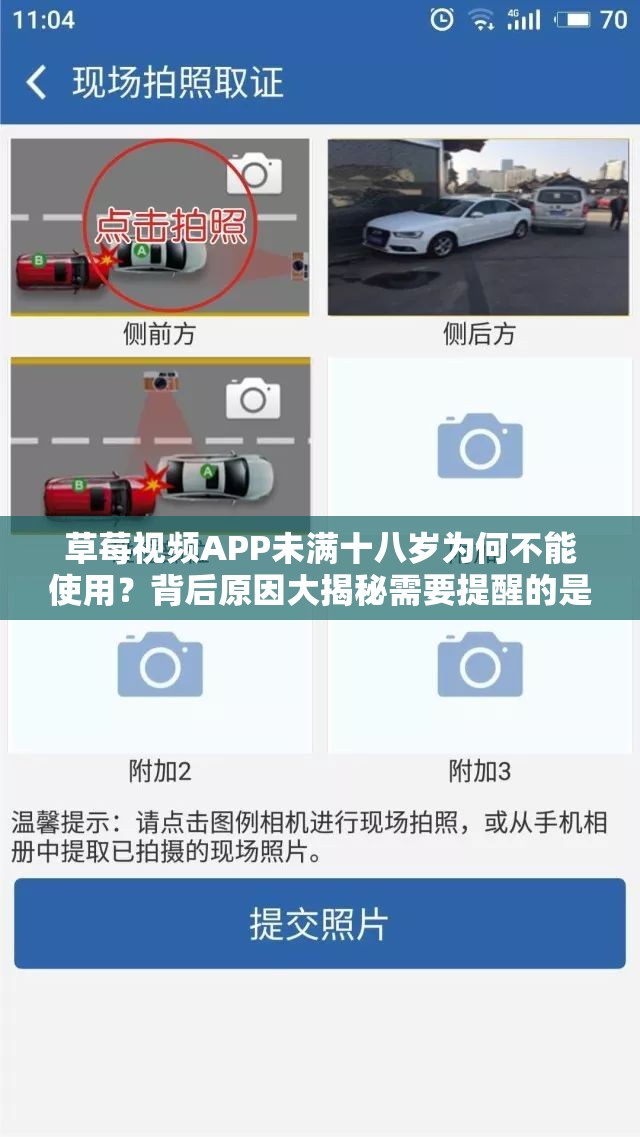 11:04 4G 70

现场拍照取证

点击拍照

B A

侧前方

侧后方

A

草莓视频APP未满十八岁为何不能使用？背后原因大揭秘需要提醒的是

附加2

附加3

温馨提示：请点击图例相机进行现场拍照，或从手机相册中提取已拍摄的现场照片。

提交照片